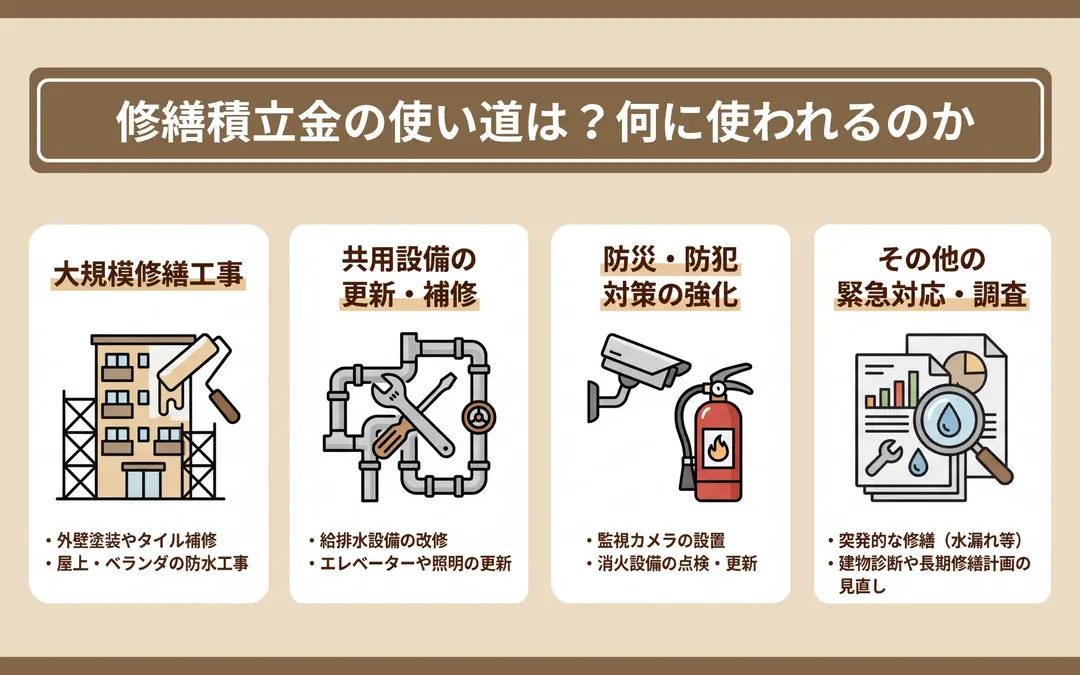 修繕積立金の使い道は？何に使われるのか

大規模修繕工事

・外壁塗装やタイル補修
・屋上・ベランダの防水工事

共用設備の更新・補修

・給排水設備の改修
・エレベーターや照明の更新

防災・防犯対策の強化

・監視カメラの設置
・消火設備の点検・更新

その他の緊急対応・調査

・突発的な修繕（水漏れ等）
・建物診断や長期修繕計画の見直し